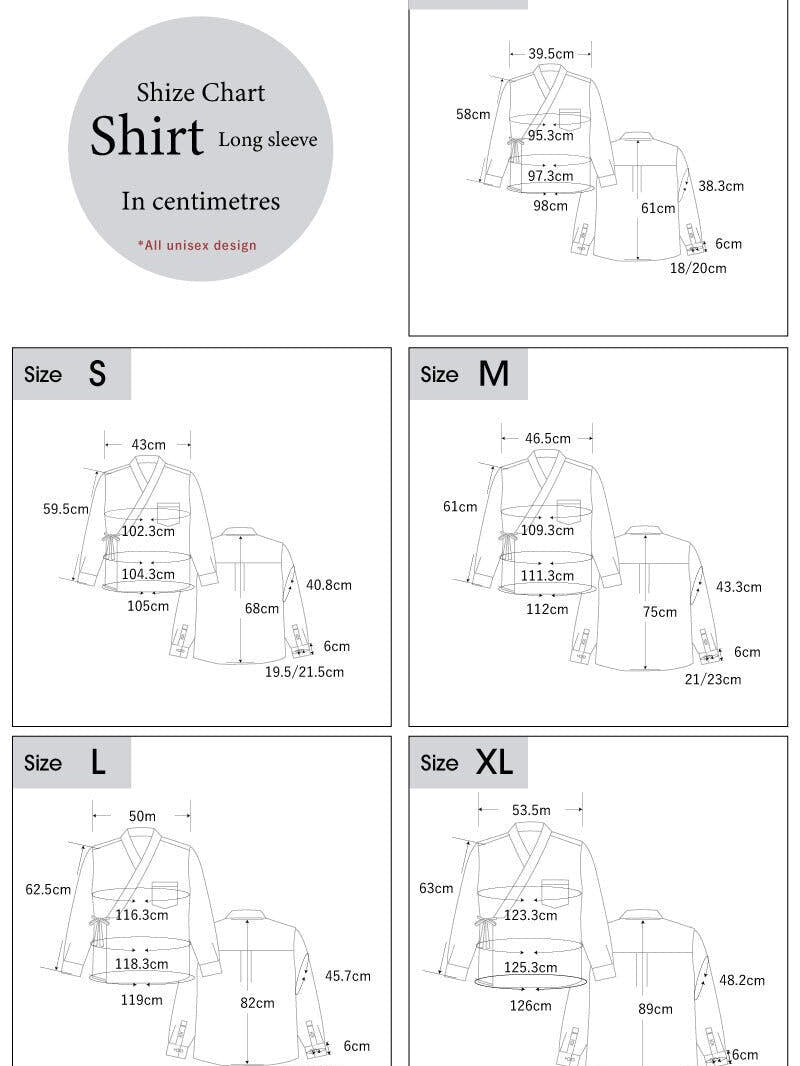 Shize Chart
Shirt Long sleeve
In centimetres
*All unisex design

39.5cm
58cm
95.3cm
97.3cm
98cm
61cm
38.3cm
6cm
18/20cm

Size S
43cm
59.5cm
102.3cm
104.3cm
105cm
68cm
40.8cm
6cm
19.5/21.5cm

Size M
46.5cm
61cm
109.3cm
111.3cm
112cm
75cm
43.3cm
6cm
21/23cm

Size L
50m
62.5cm
116.3cm
118.3cm
119cm
82cm
45.7cm
6cm

Size XL
53.5m
63cm
123.3cm
125.3cm
126cm
89cm
48.2cm
6cm